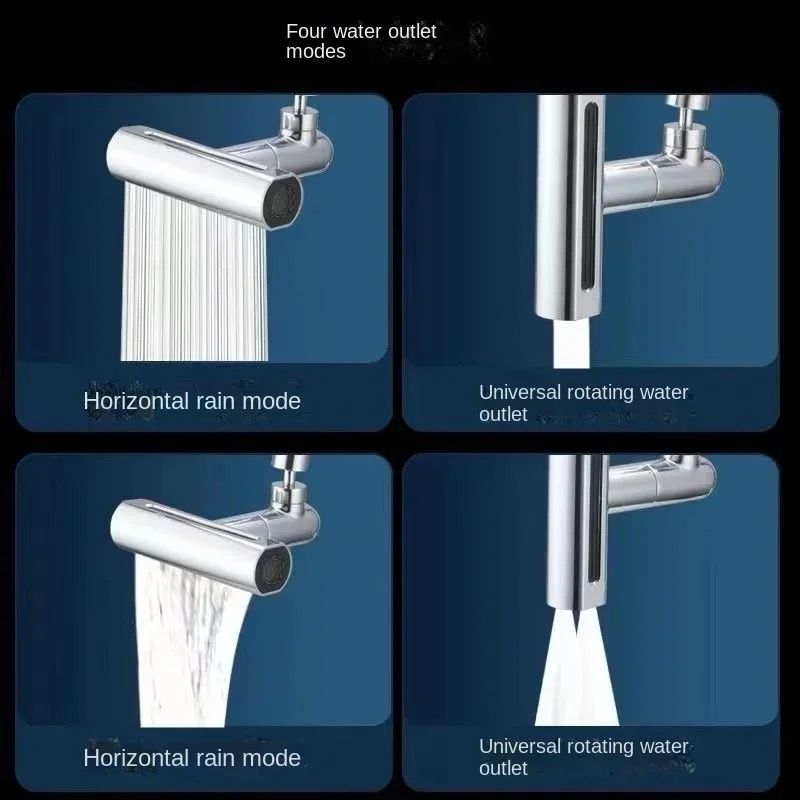 Four water outlet modes

Horizontal rain mode

Universal rotating water outlet

Horizontal rain mode

Universal rotating water outlet