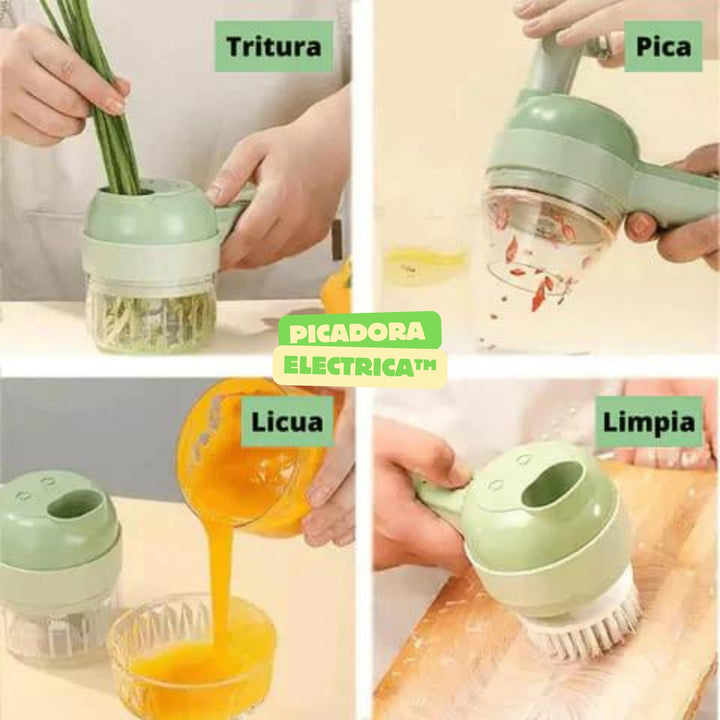 Tritura

Pica

PICADORA
ELECTRICA™

Licua

Limpia