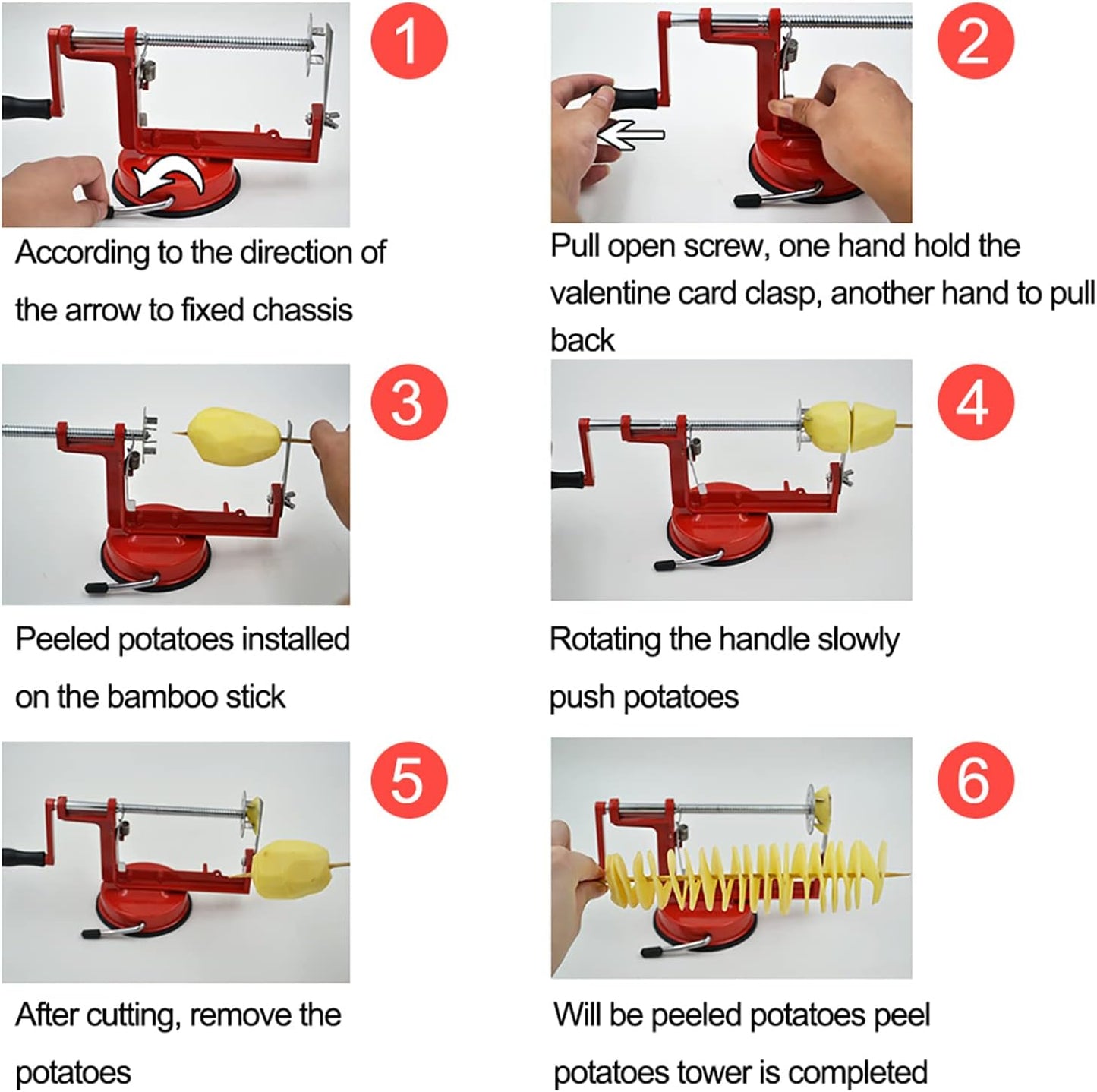 1

According to the direction of the arrow to fixed chassis

2

Pull open screw, one hand hold the valentine card clasp, another hand to pull back

3

Peeled potatoes installed on the bamboo stick

4

Rotating the handle slowly push potatoes

5

After cutting, remove the potatoes

6

Will be peeled potatoes peel potatoes tower is completed