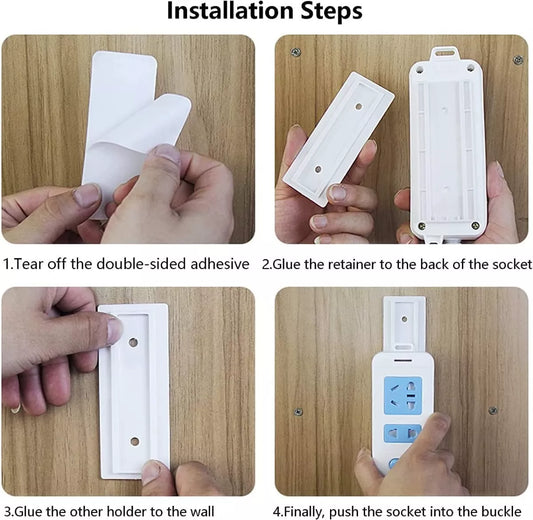 Installation Steps

1.Tear off the double-sided adhesive

2.Glue the retainer to the back of the socket

3.Glue the other holder to the wall

4.Finally, push the socket into the buckle