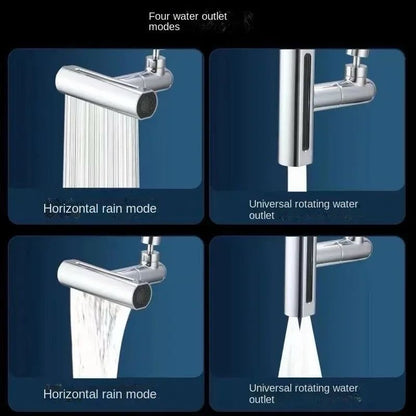 Four water outlet modes

Horizontal rain mode

Universal rotating water outlet

Horizontal rain mode

Universal rotating water outlet