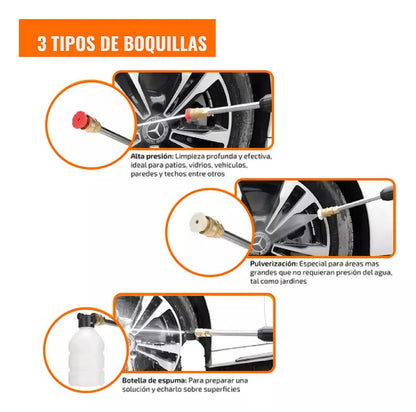 3 TIPOS DE BOQUILLAS

Alta presión: Limpieza profunda y efectiva, ideal para patios, vidrios, vehiculos, paredes y techos entre otros

Pulverización: Especial para áreas mas grandes que no requieran presión del agua, tal como jardines

Botella de espuma: Para preparar una solución y echarlo sobre superficies