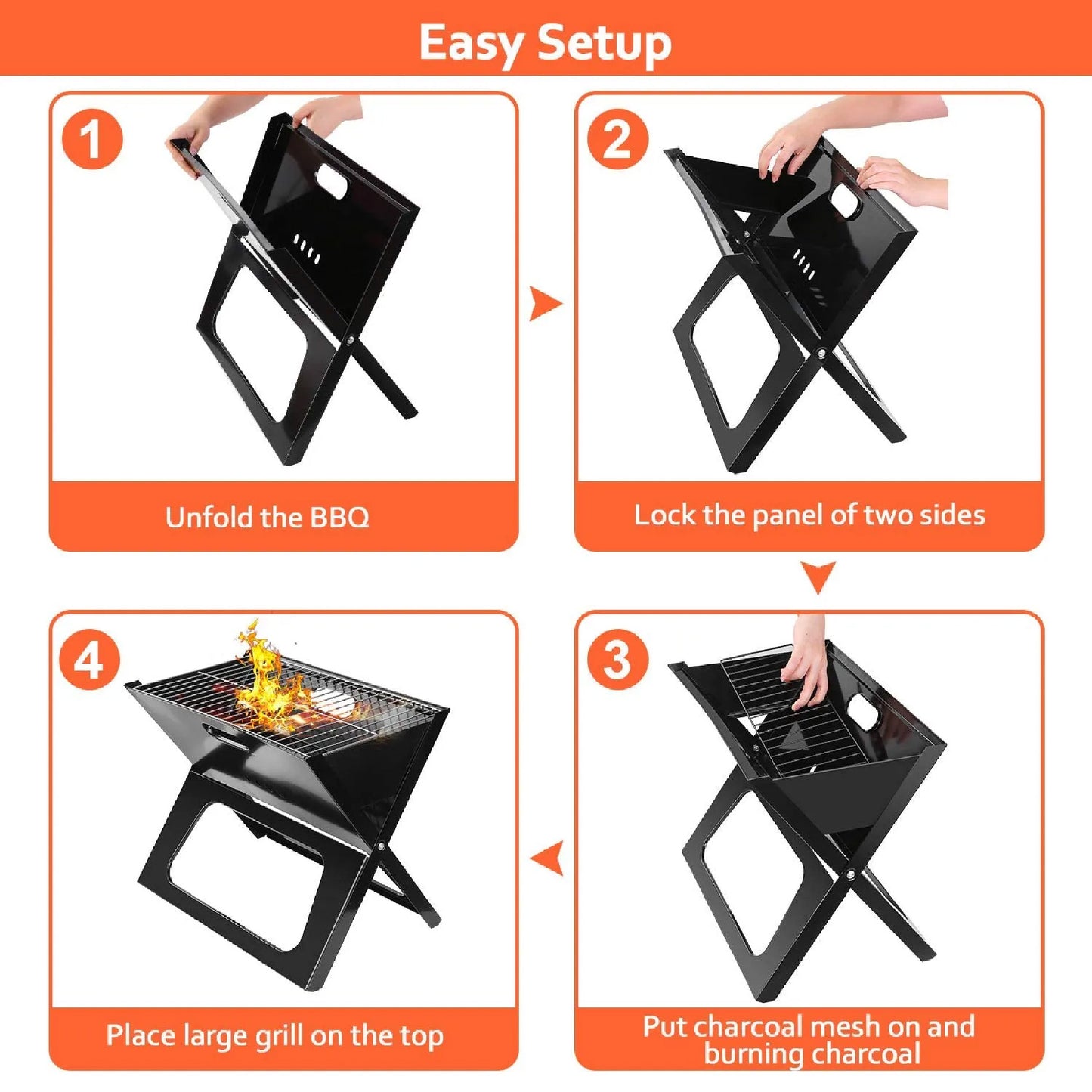 Easy Setup

1

Unfold the BBQ

2

Lock the panel of two sides

3

Put charcoal mesh on and burning charcoal

4

Place large grill on the top