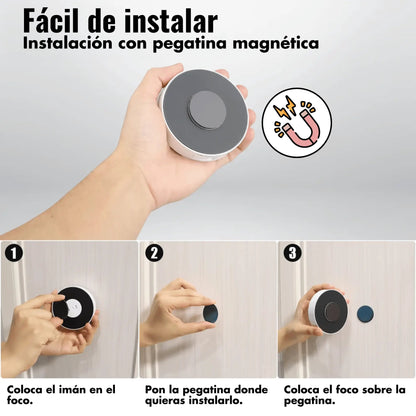 Fácil de instalar
Instalación con pegatina magnética

1
Coloca el imán en el foco.

2
Pon la pegatina donde quieras instalarlo.

3
Coloca el foco sobre la pegatina.