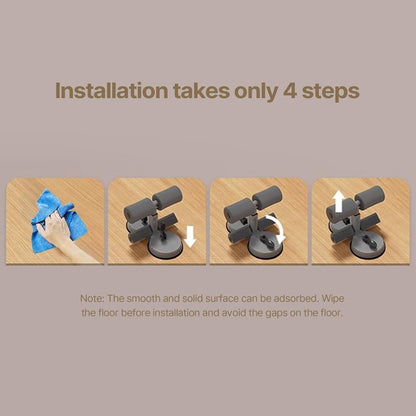 Installation takes only 4 steps

Note: The smooth and solid surface can be adsorbed. Wipe the floor before installation and avoid the gaps on the floor.