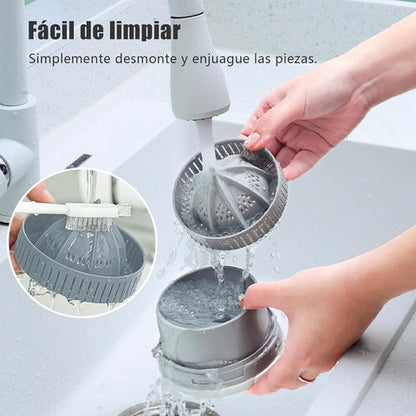 Fácil de limpiar

Simplemente desmonte y enjuague las piezas.