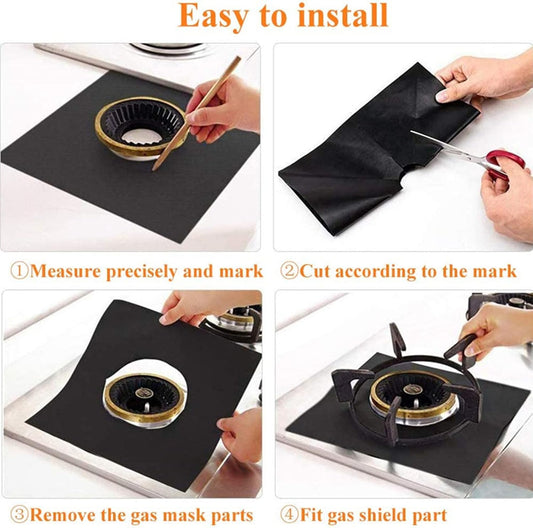 Easy to install

①Measure precisely and mark

②Cut according to the mark

③Remove the gas mask parts

④Fit gas shield part