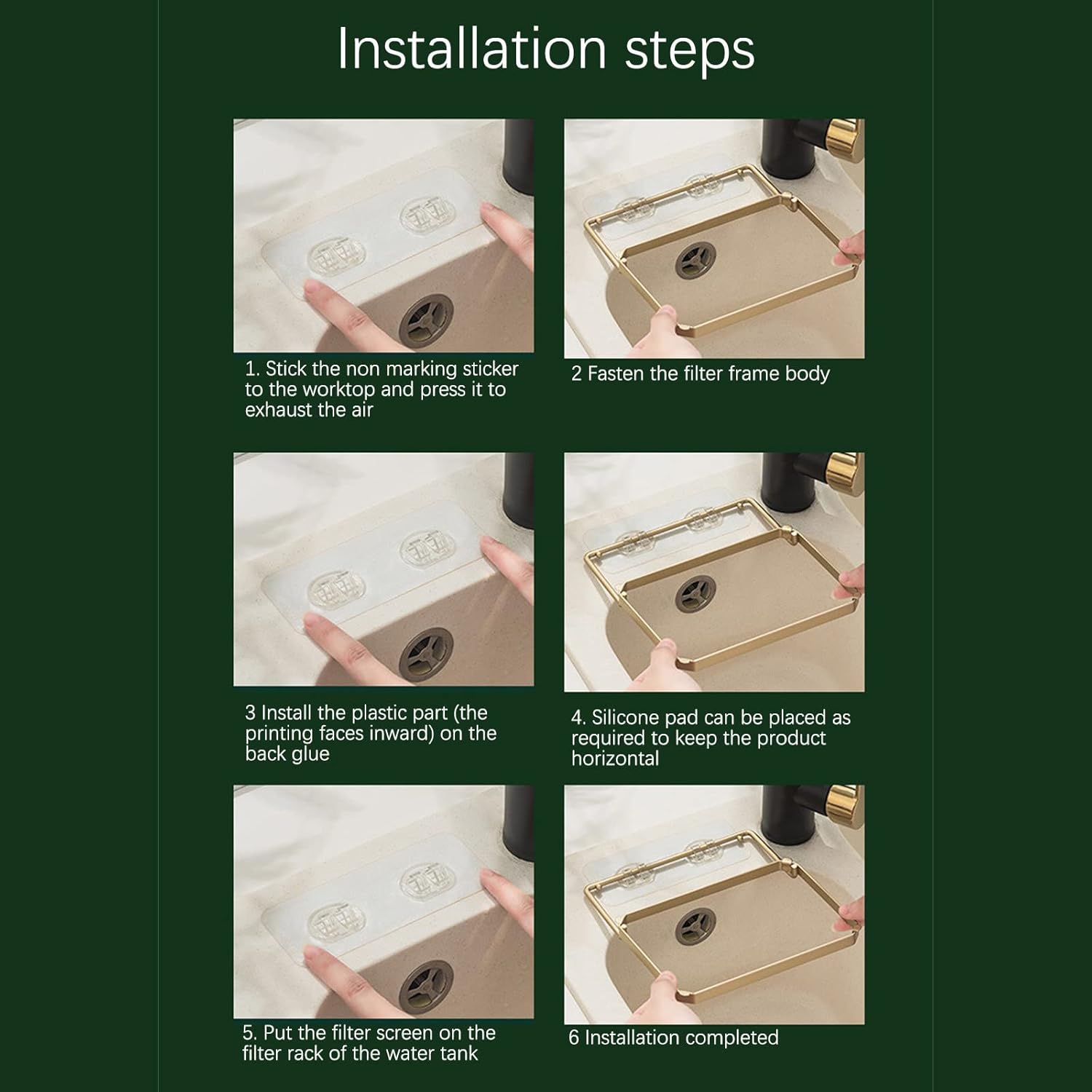 Installation steps

1. Stick the non marking sticker to the worktop and press it to exhaust the air

2 Fasten the filter frame body

3 Install the plastic part (the printing faces inward) on the back glue

4. Silicone pad can be placed as required to keep the product horizontal

5. Put the filter screen on the filter rack of the water tank

6 Installation completed