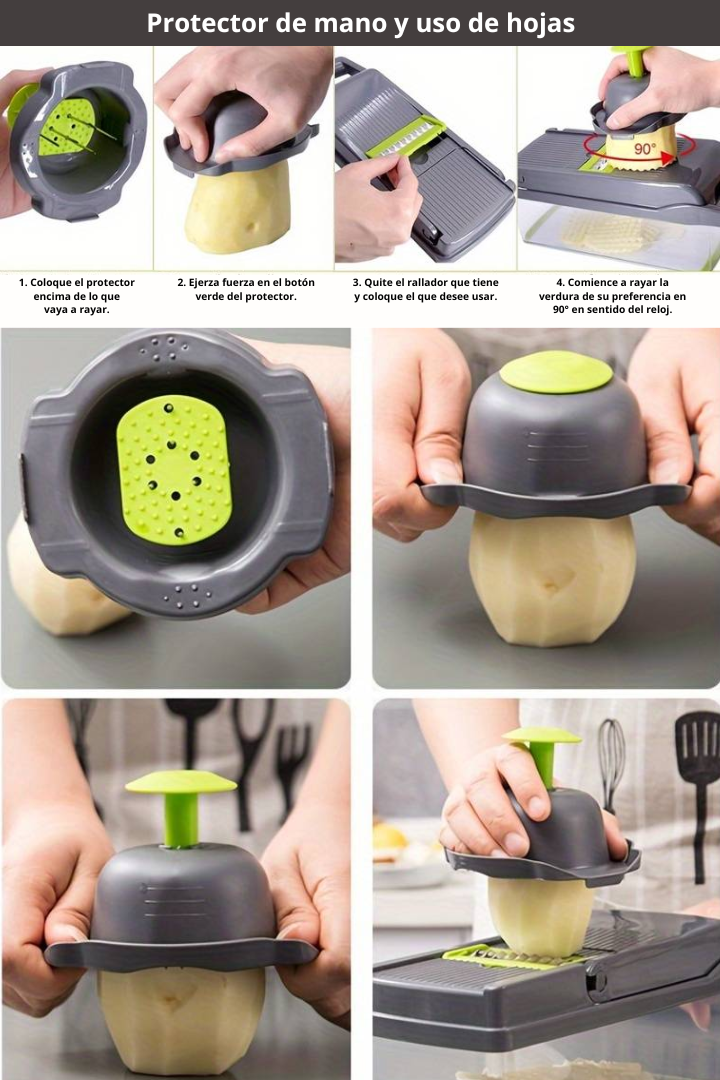 Protector de mano y uso de hojas

90°

1. Coloque el protector encima de lo que vaya a rayar.

2. Ejerza fuerza en el botón verde del protector.

3. Quite el rallador que tiene y coloque el que desee usar.

4. Comience a rayar la verdura de su preferencia en 90° en sentido del reloj.