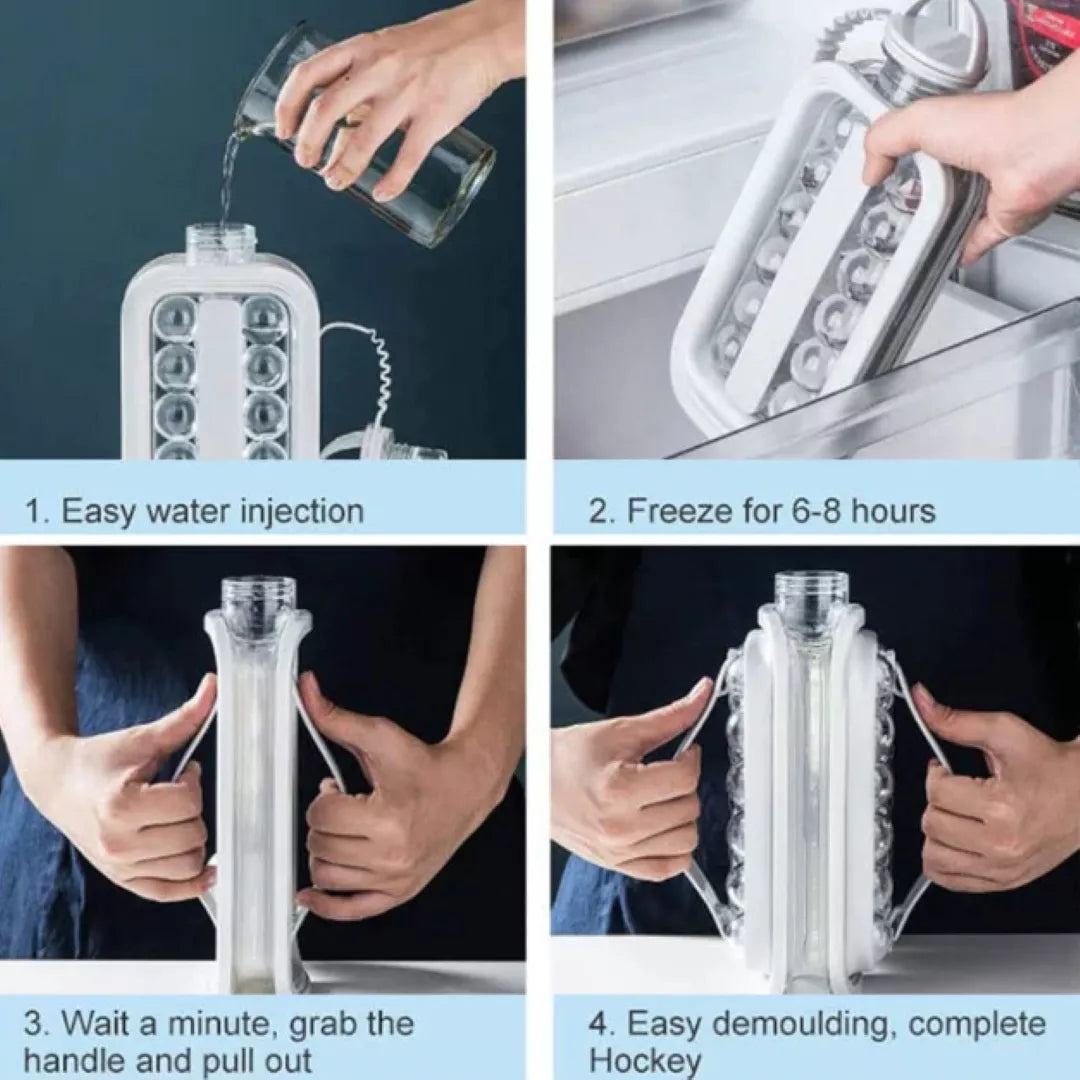 1. Easy water injection

2. Freeze for 6-8 hours

3. Wait a minute, grab the handle and pull out

4. Easy demoulding, complete Hockey