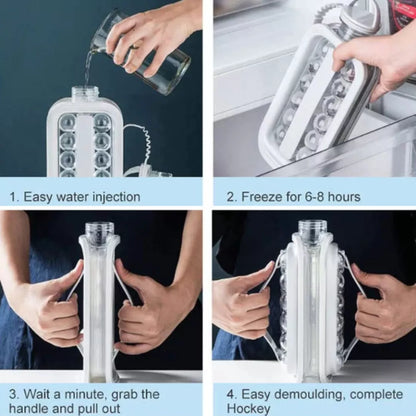 1. Easy water injection

2. Freeze for 6-8 hours

3. Wait a minute, grab the handle and pull out

4. Easy demoulding, complete Hockey