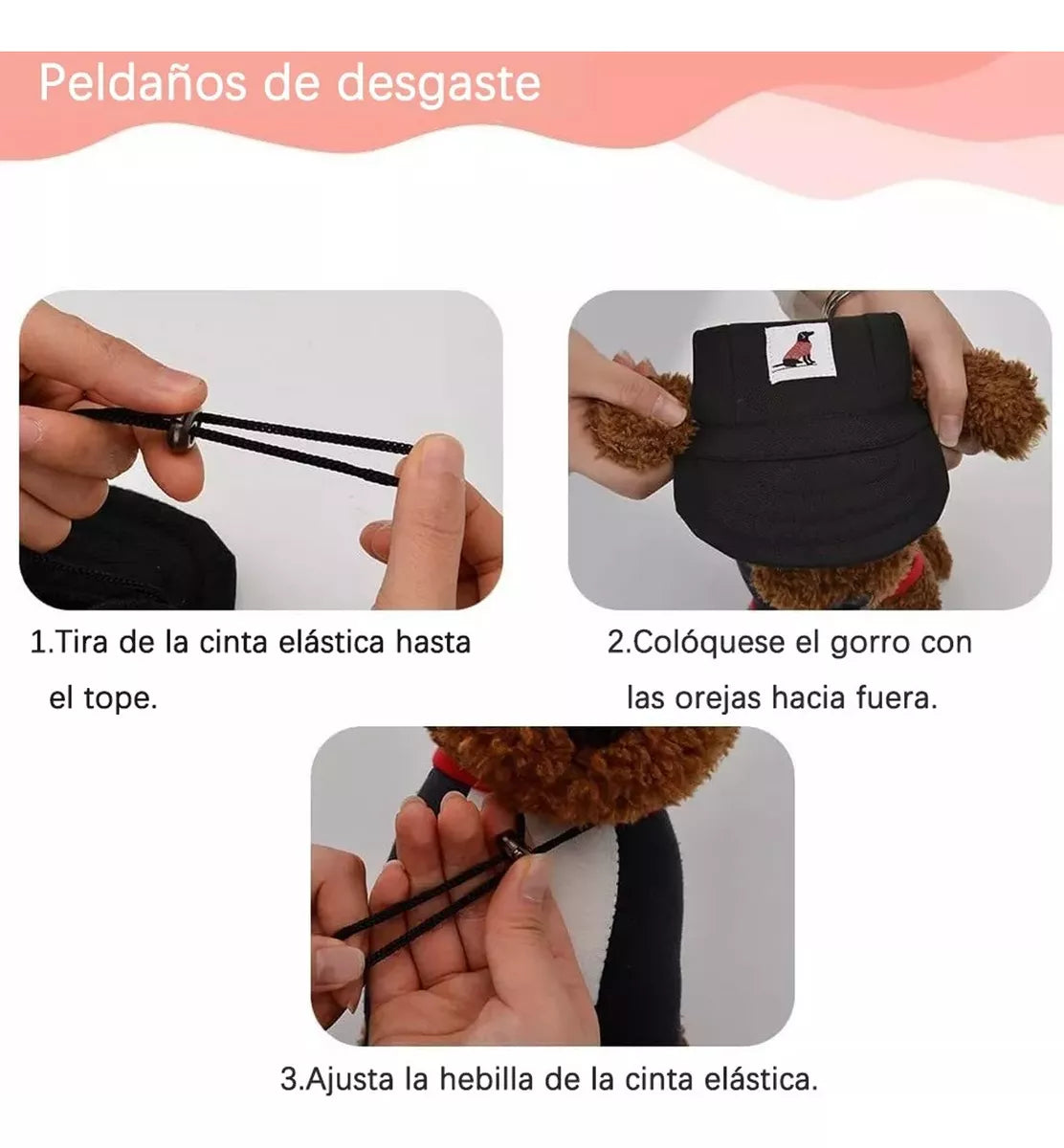 Peldaños de desgaste

1.Tira de la cinta elástica hasta el tope.

2.Colóquese el gorro con las orejas hacia fuera.

3.Ajusta la hebilla de la cinta elástica.