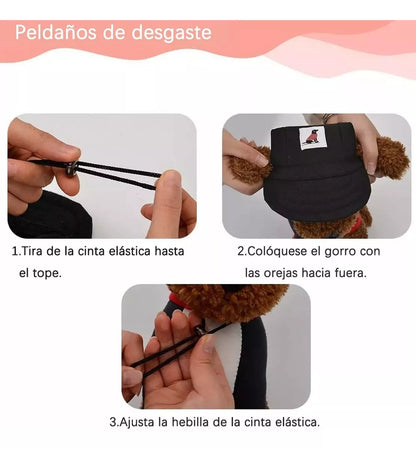 Peldaños de desgaste

1.Tira de la cinta elástica hasta el tope.

2.Colóquese el gorro con las orejas hacia fuera.

3.Ajusta la hebilla de la cinta elástica.