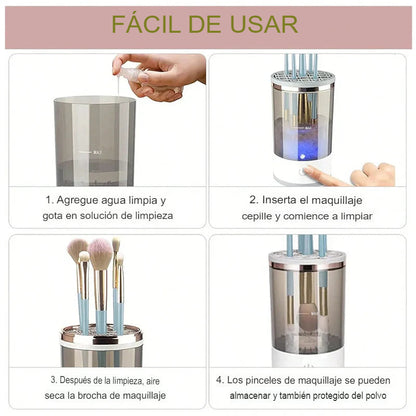 FÁCIL DE USAR

1. Agregue agua limpia y gota en solución de limpieza

2. Inserta el maquillaje cepille y comience a limpiar

3. Después de la limpieza, aire seca la brocha de maquillaje

4. Los pinceles de maquillaje se pueden almacenar y también protegido del polvo