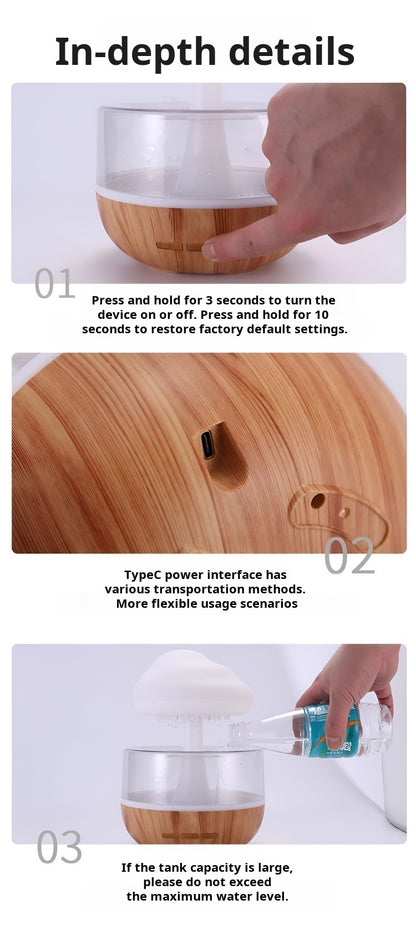 In-depth details

01

Press and hold for 3 seconds to turn the device on or off. Press and hold for 10 seconds to restore factory default settings.

02

TypeC power interface has various transportation methods. More flexible usage scenarios

03

If the tank capacity is large, please do not exceed the maximum water level.